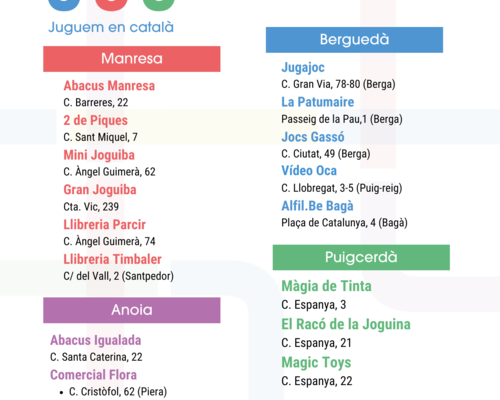 Juguem en català

Manresa

Abacus Manresa
C. Barreres, 22
2 de Piques
C. Sant Miquel, 7
Mini Joguiba
C. Àngel Guimerà, 62
Gran Joguiba
Cta. Vic, 239
Llibreria Parcir
C. Àngel Guimerà, 74
Llibreria Timbaler
C/ del Vall, 2 (Santpedor)

Anoia

Abacus Igualada
C. Santa Caterina, 22
Comercial Flora
• C. Cristòfol, 62 (Piera)

Berguedà

Jugajoc
C. Gran Via, 78-80 (Berga)
La Patumaire
Passeig de la Pau,1 (Berga)
Jocs Gassó
C. Ciutat, 49 (Berga)
Vídeo Oca
C. Llobregat, 3-5 (Puig-reig)
Alfil.Be Bagà
Plaça de Catalunya, 4 (Bagà)

Puigcerdà

Màgia de Tinta
C. Espanya, 3
El Racó de la Joguina
C. Espanya, 21
Magic Toys
C. Espanya, 22